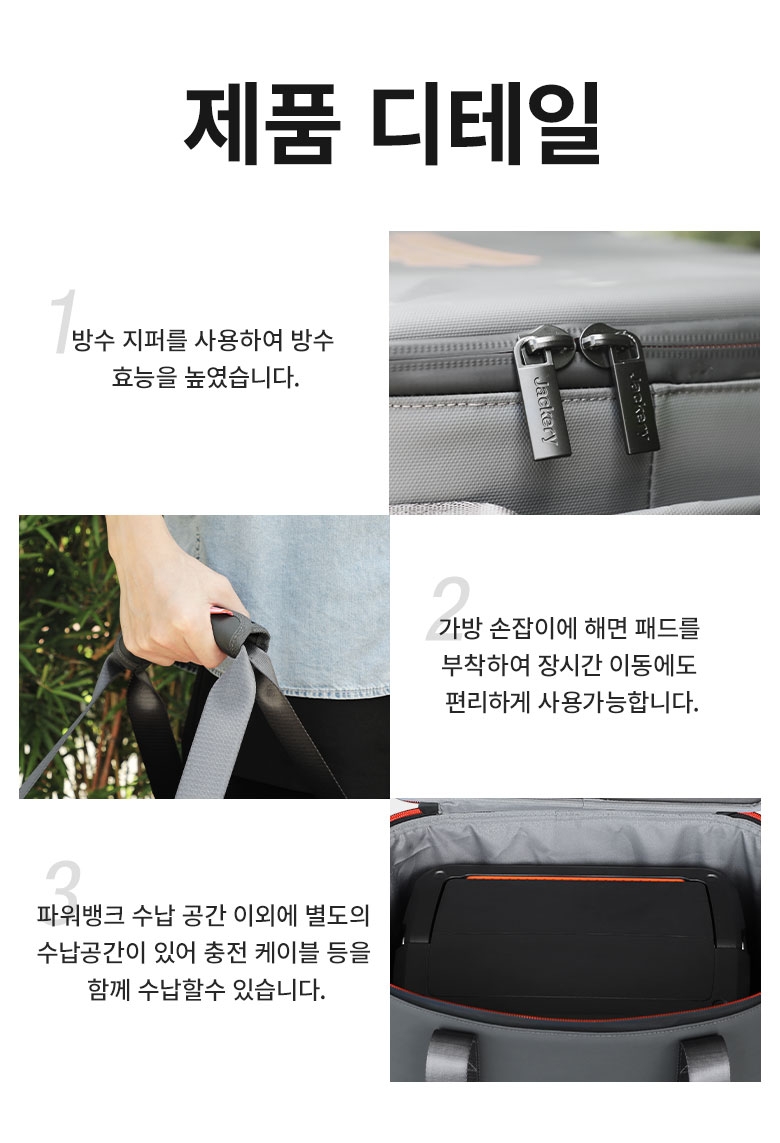 제품 디테일

1
방수 지퍼를 사용하여 방수 효능을 높였습니다.

Jackery
Jackery

2
가방 손잡이에 해면 패드를 부착하여 장시간 이동에도 편리하게 사용가능합니다.

3
파워뱅크 수납 공간 이외에 별도의 수납공간이 있어 충전 케이블 등을 함께 수납할수 있습니다.